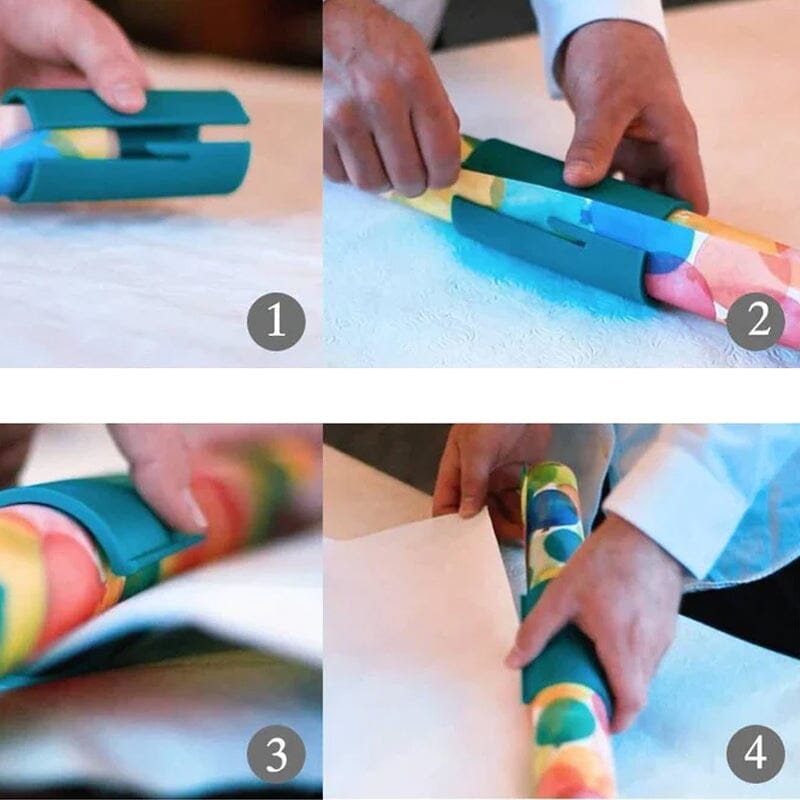 1
2
3
4